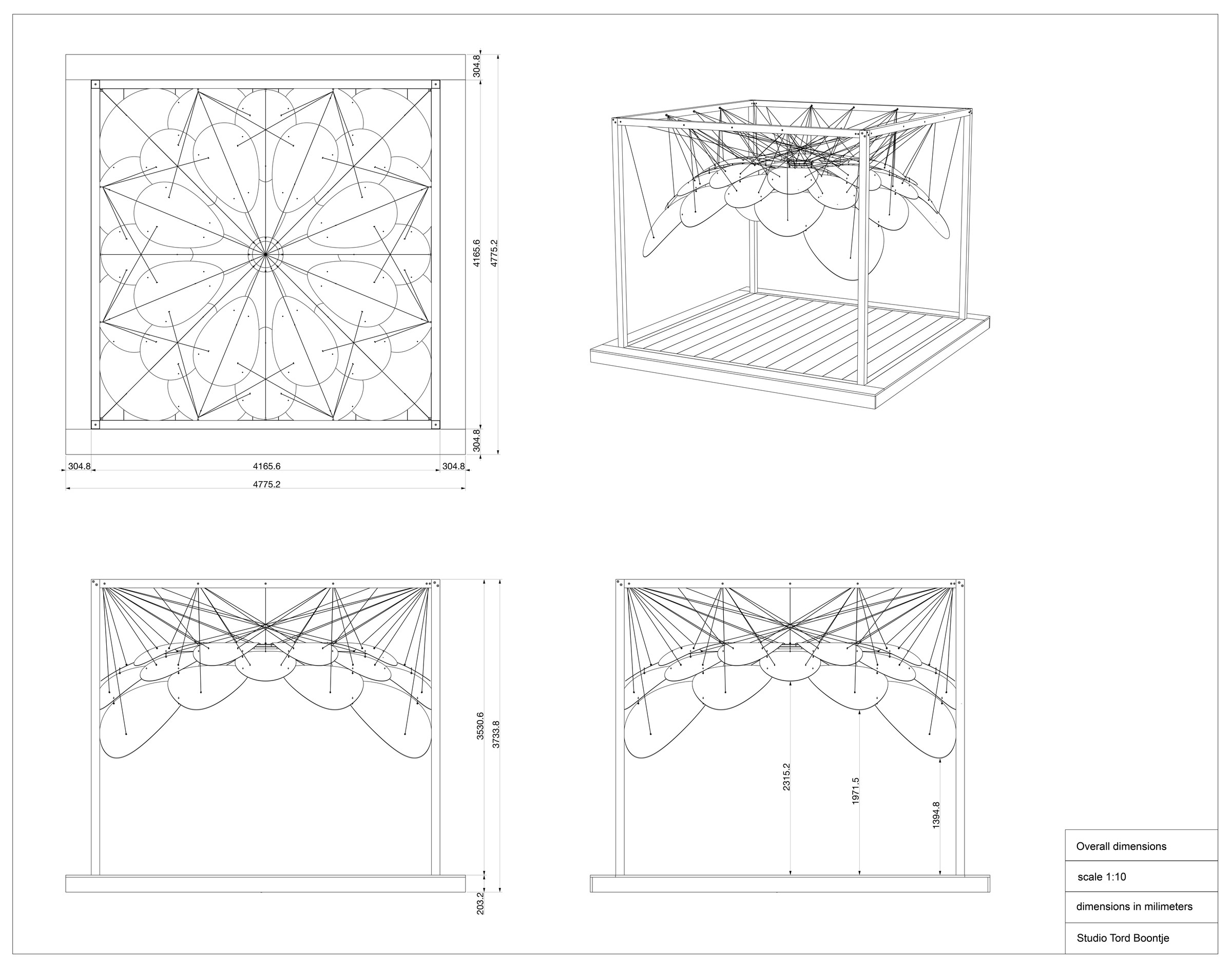 304.8

4165.6

4775.2

304.8

304.8

4165.6

304.8

4775.2

3530.6

3733.8

203.2

2315.2

1971.5

1394.8

Overall dimensions

scale 1:10

dimensions in milimeters

Studio Tord Boontje